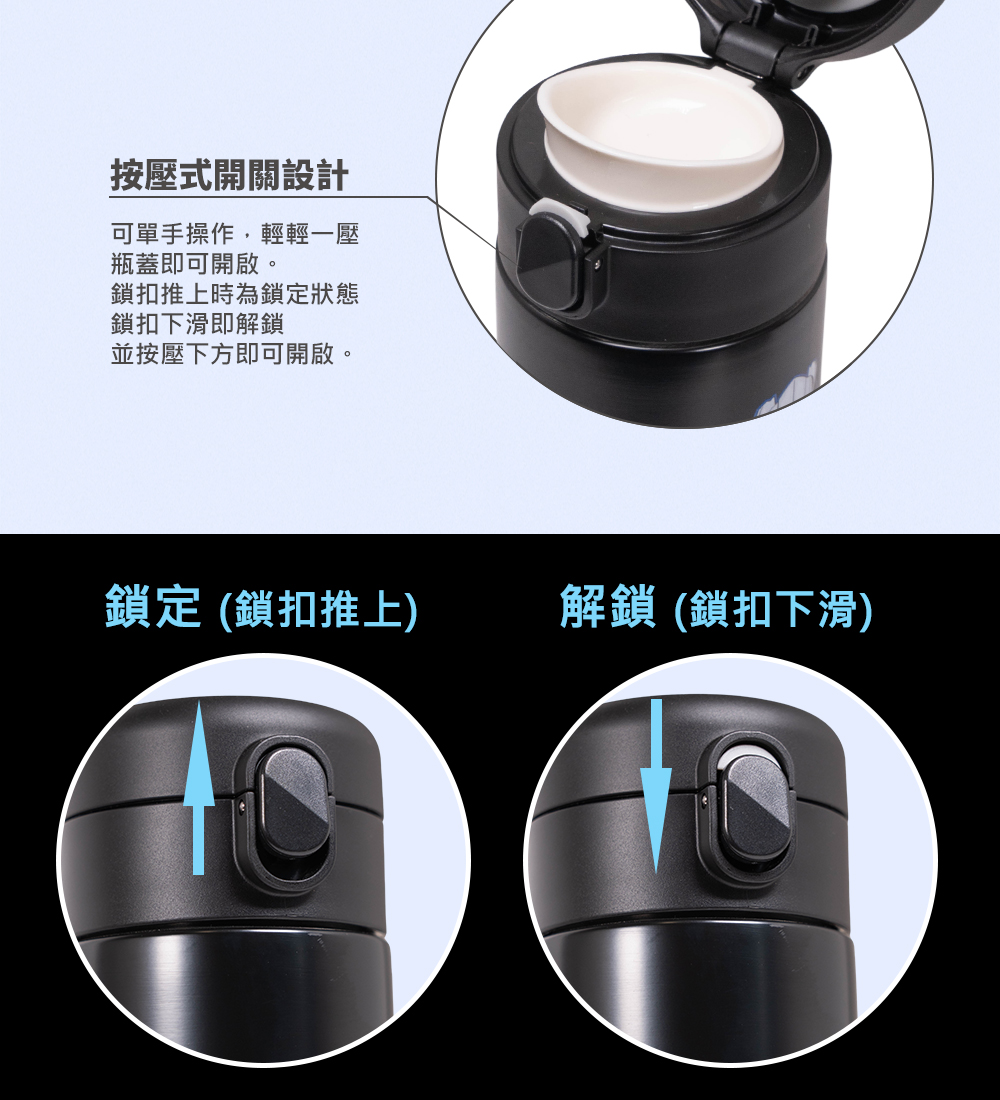 按壓式開關設計

可單手操作，輕輕一壓
瓶蓋即可開啟。
鎖扣推上時為鎖定狀態
鎖扣下滑即解鎖
並按壓下方即可開啟。

鎖定 (鎖扣推上)

解鎖 (鎖扣下滑)